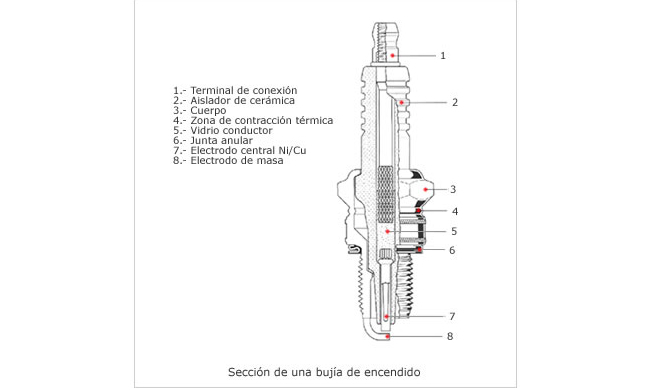 1.- Terminal de conexión
2.- Aislador de cerámica
3.- Cuerpo
4.- Zona de contracción térmica
5.- Vidrio conductor
6.- Junta anular
7.- Electrodo central Ni/Cu
8.- Electrodo de masa

1
2
3
4
5
6
7
8

Sección de una bujía de encendido