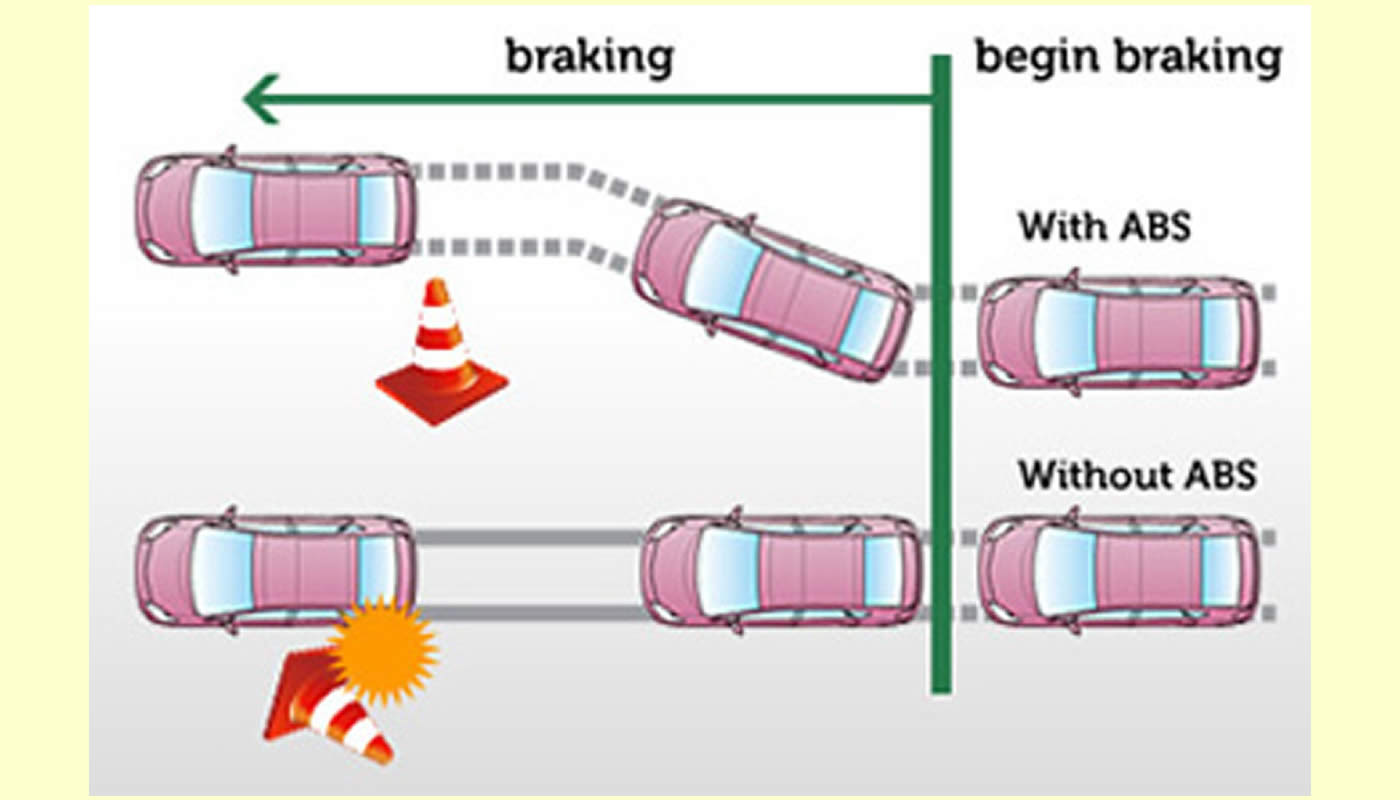 braking

begin braking

With ABS

Without ABS