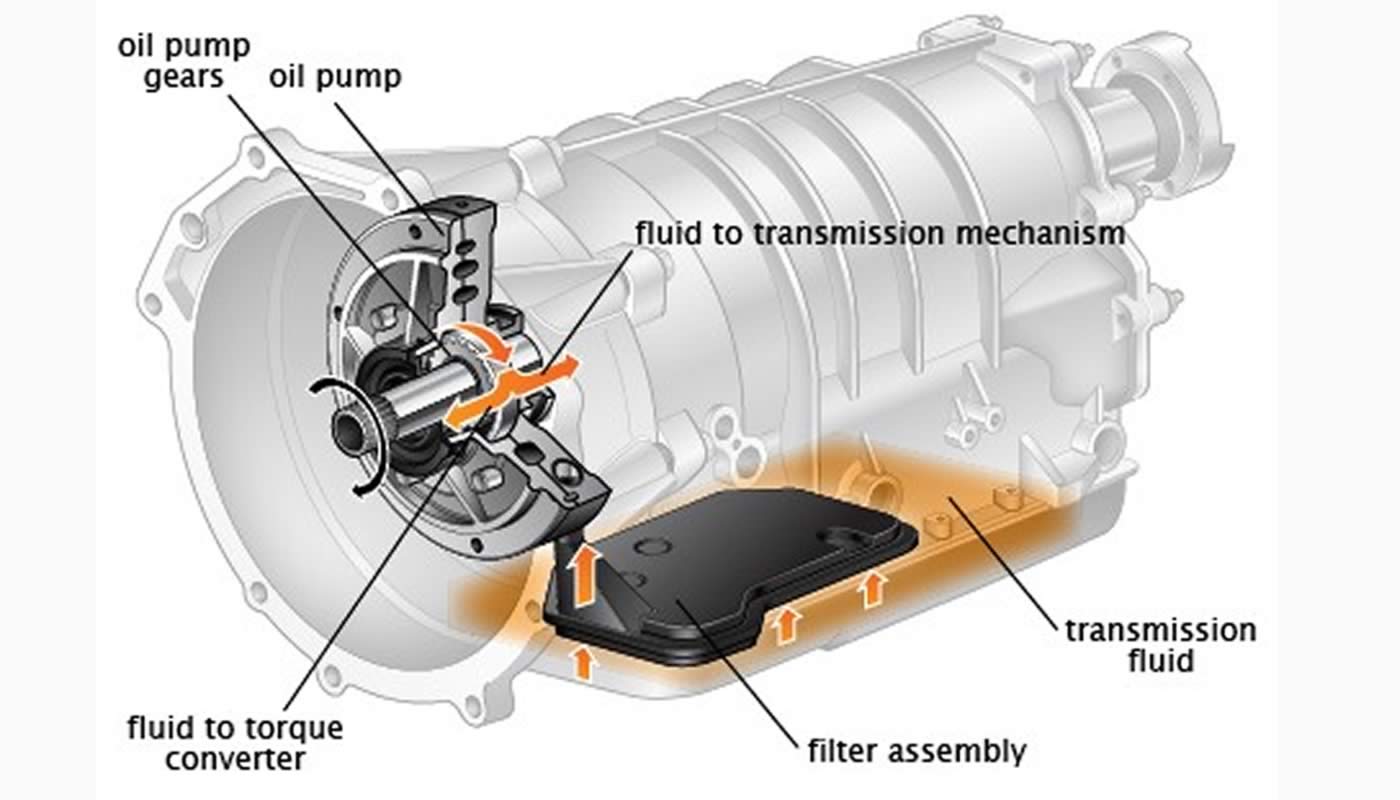 oil pump gears

oil pump

fluid to transmission mechanism

transmission fluid

fluid to torque converter

filter assembly